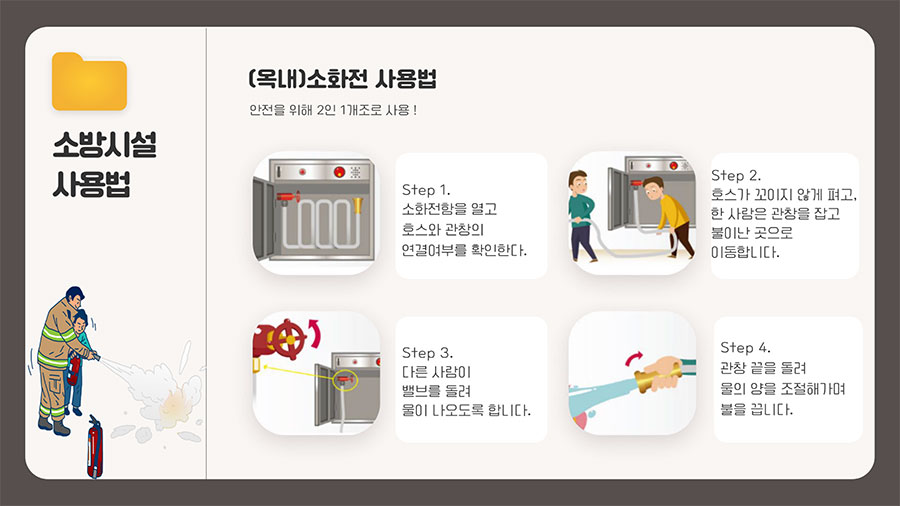 소방시설 사용법

(옥내)소화전 사용법

안전을 위해 2인 1개조로 사용 !

Step 1.
소화전함을 열고 호스와 관창의 연결여부를 확인한다.

Step 2.
호스가 꼬이지 않게 펴고, 한 사람은 관창을 잡고 불이난 곳으로 이동합니다.

Step 3.
다른 사람이 밸브를 돌려 물이 나오도록 합니다.

Step 4.
관창 끝을 돌려 물의 양을 조절해가며 불을 끕니다.